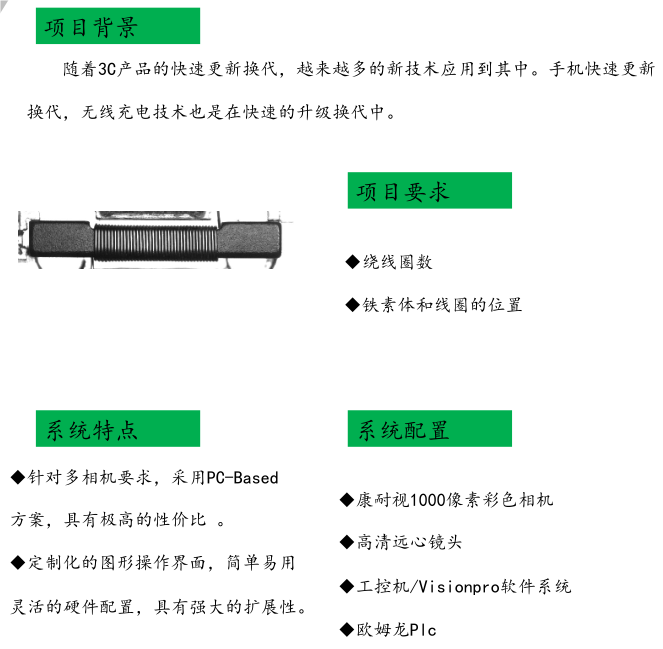 项目背景

随着3C产品的快速更新换代，越来越多的新技术应用到其中。手机快速更新换代，无线充电技术也是在快速的升级换代中。

项目要求

◆绕线圈数

◆铁素体和线圈的位置

系统特点

◆针对多相机要求，采用PC-Based方案，具有极高的性价比 。

◆定制化的图形操作界面，简单易用灵活的硬件配置，具有强大的扩展性。

系统配置

◆康耐视1000像素彩色相机

◆高清远心镜头

◆工控机/Visionpro软件系统

◆欧姆龙Plc